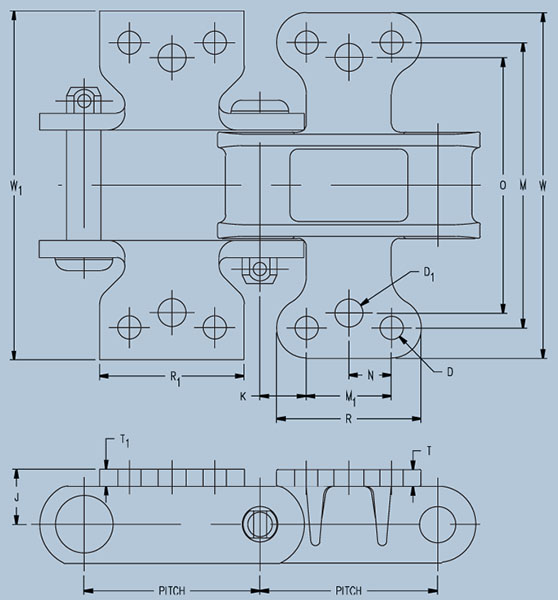 $W_1$

O

M

W

$D_1$

D

$R_1$

N

K

$M_1$

R

$T_1$

T

J

PITCH

PITCH