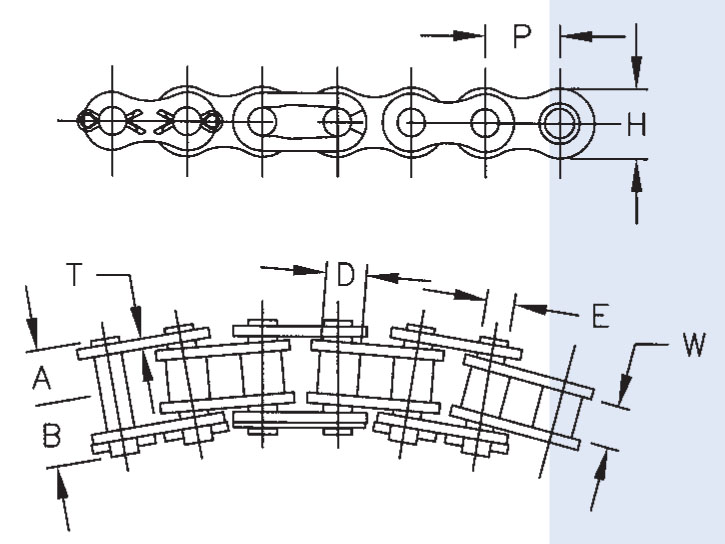 P
H
T
D
E
W
A
B